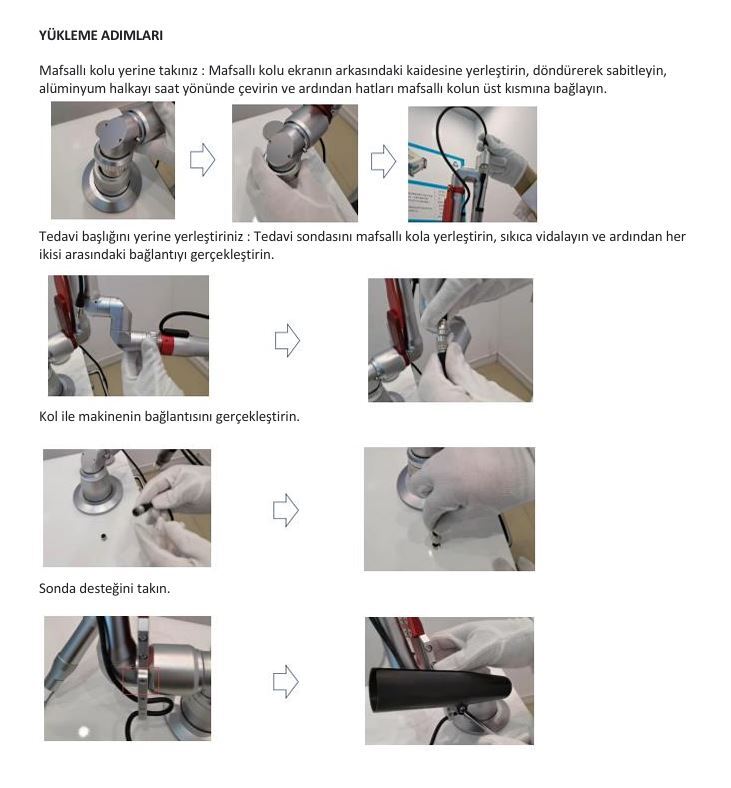 YÜKLEME ADIMLARI

Mafsallı kolu yerine takınız : Mafsallı kolu ekranın arkasındaki kaidesine yerleştirin, döndürerek sabitleyin, alüminyum halkayı saat yönünde çevirin ve ardından hatları mafsallı kolun üst kısmına bağlayın.

Tedavi başlığını yerine yerleştiriniz : Tedavi sondasını mafsallı kola yerleştirin, sıkıca vidalayın ve ardından her ikisi arasındaki bağlantıyı gerçekleştirin.

Kol ile makinenin bağlantısını gerçekleştirin.

Sonda desteğini takın.